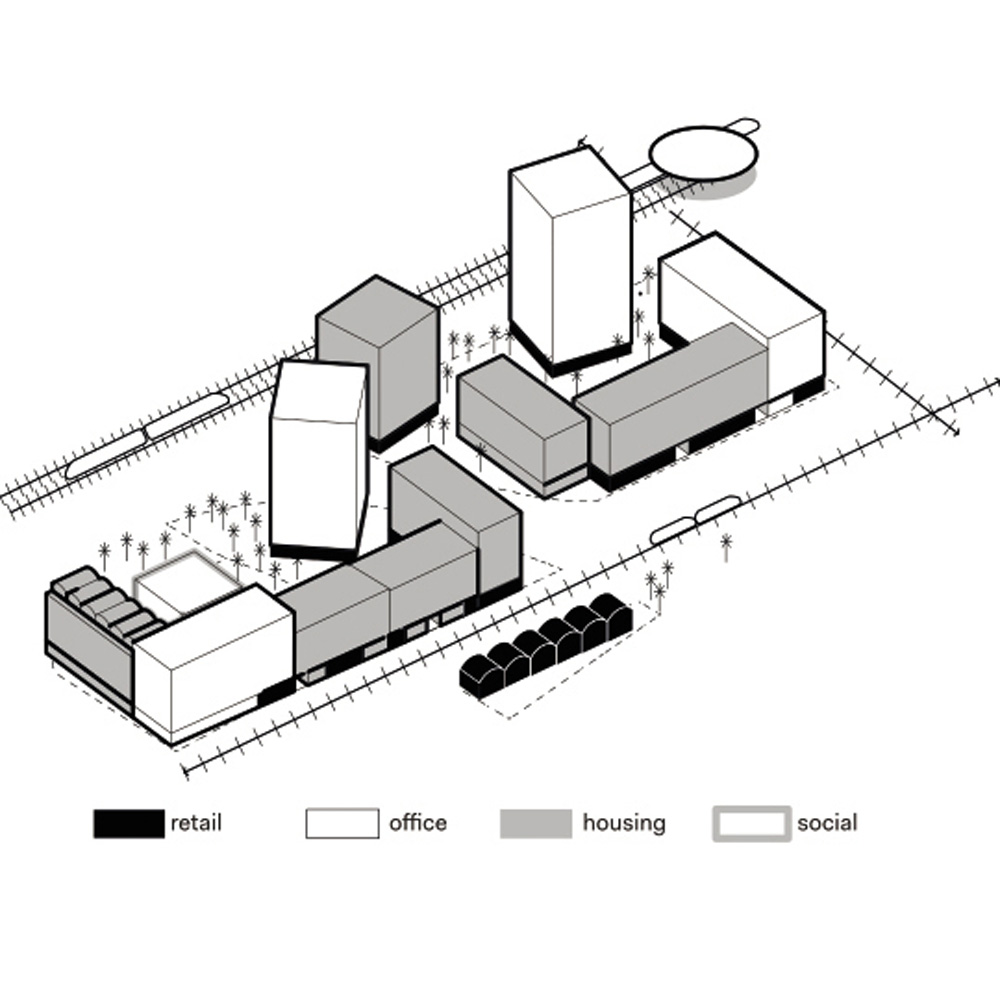 retail office housing social